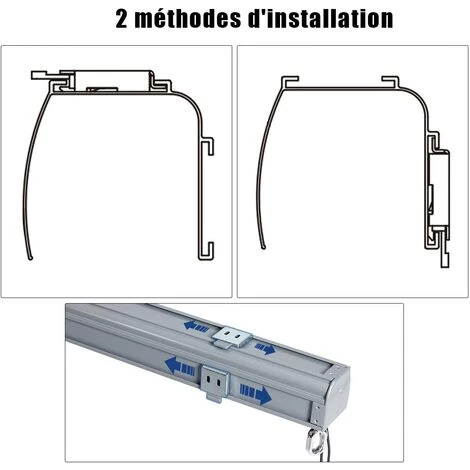 2 méthodes d'installation