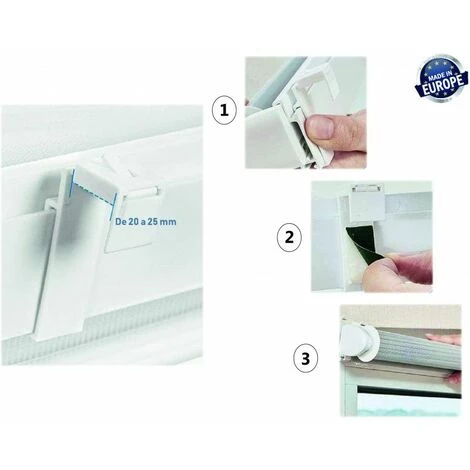 De 20 a 25 mm

1

MADE IN EUROPE

2

3