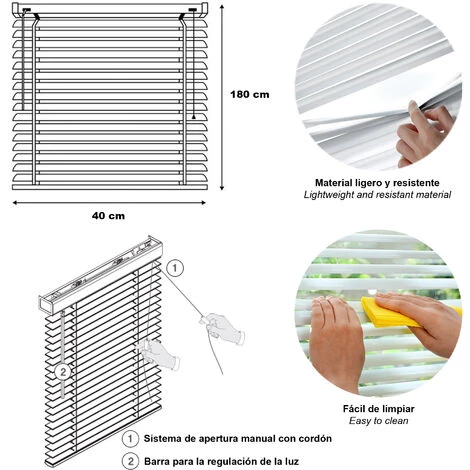 180 cm

40 cm

Material ligero y resistente
Lightweight and resistant material

1

2

Fácil de limpiar
Easy to clean

1 Sistema de apertura manual con cordón

2 Barra para la regulación de la luz